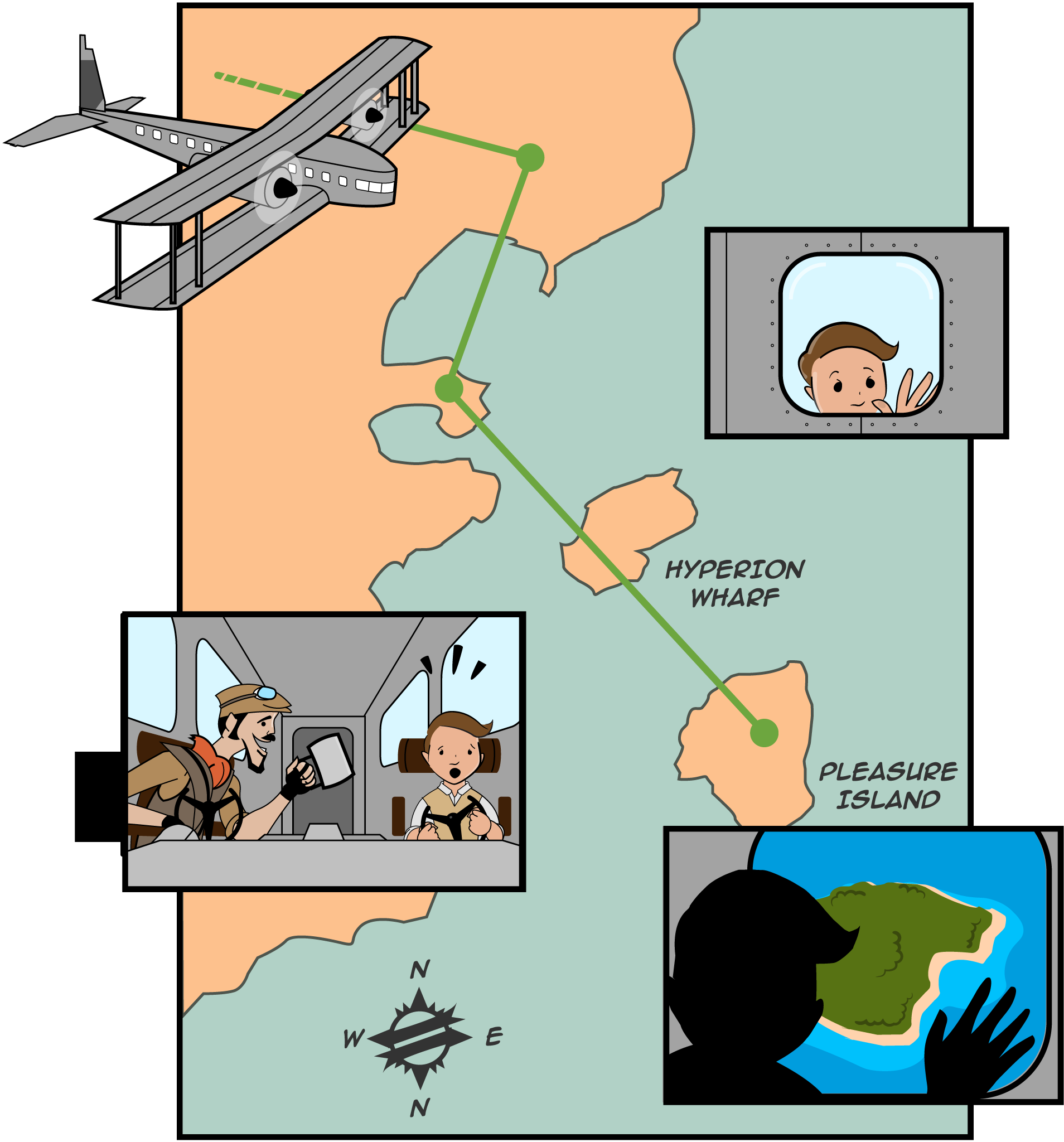 HYPERION WHARF

PLEASURE ISLAND

N

W

E

N